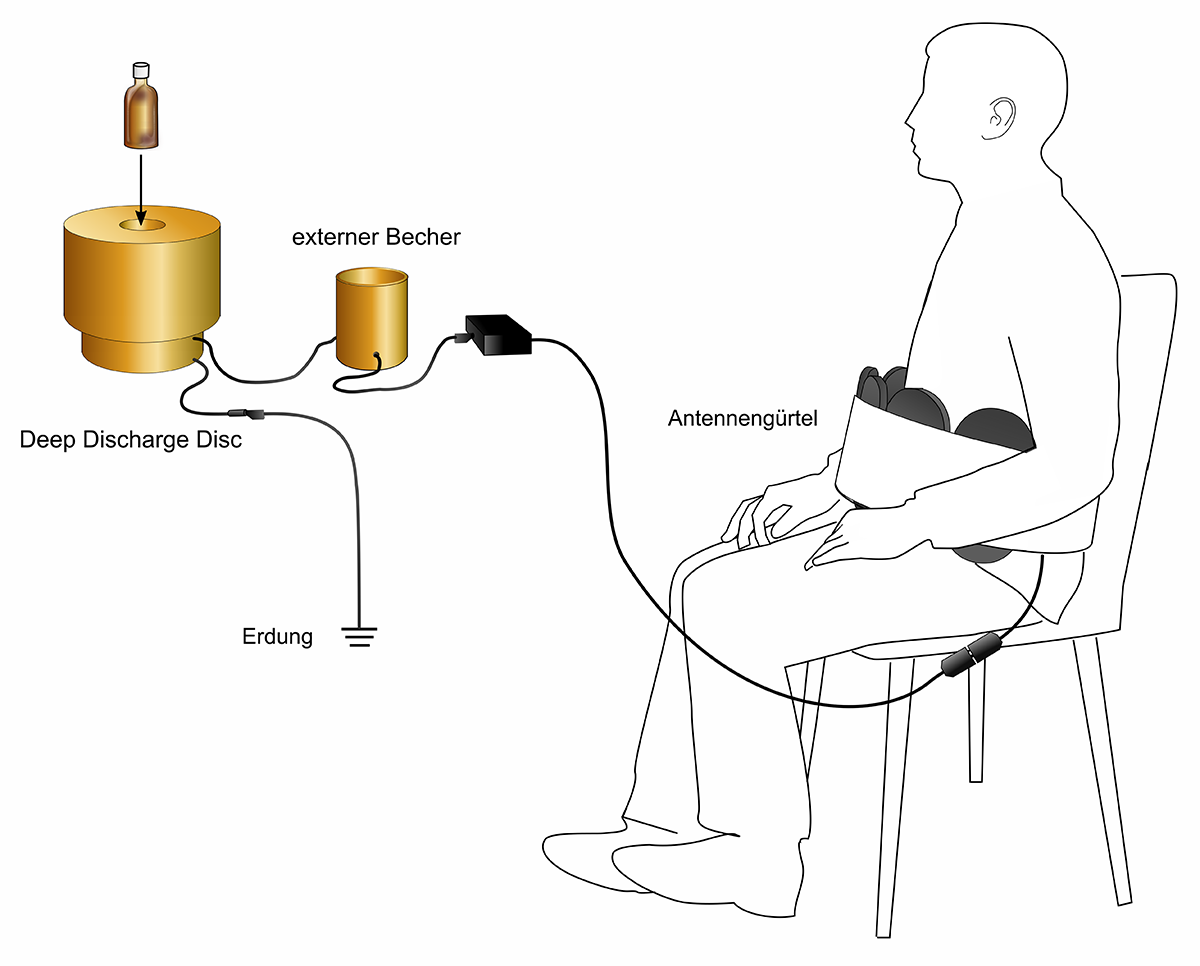 externer Becher

Antennengürtel

Deep Discharge Disc

Erdung